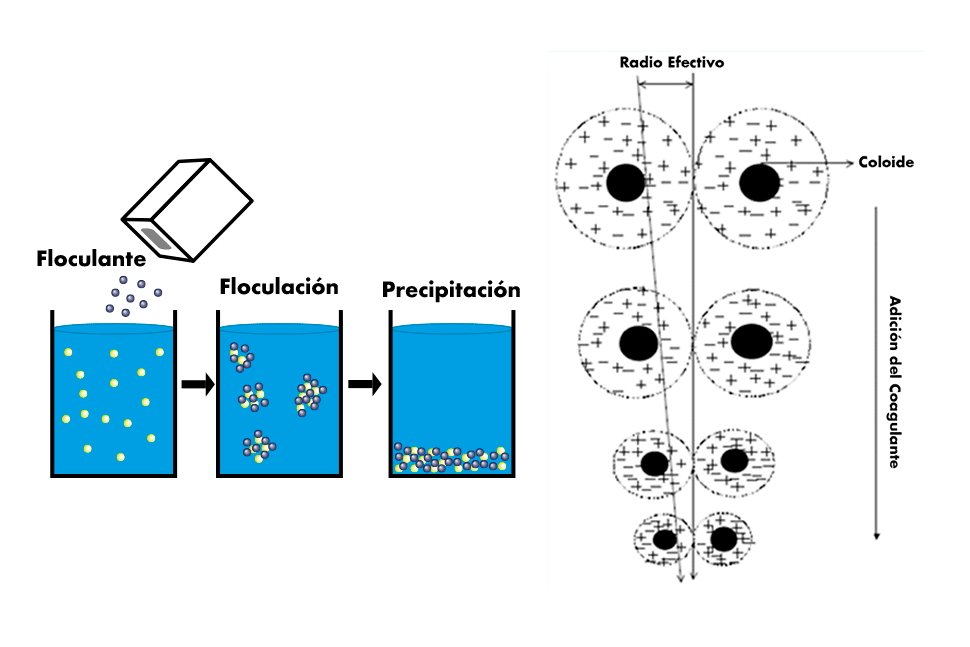 Floculante

Floculación

Precipitación

Radio Efectivo

Coloide

Adición del Coagulante